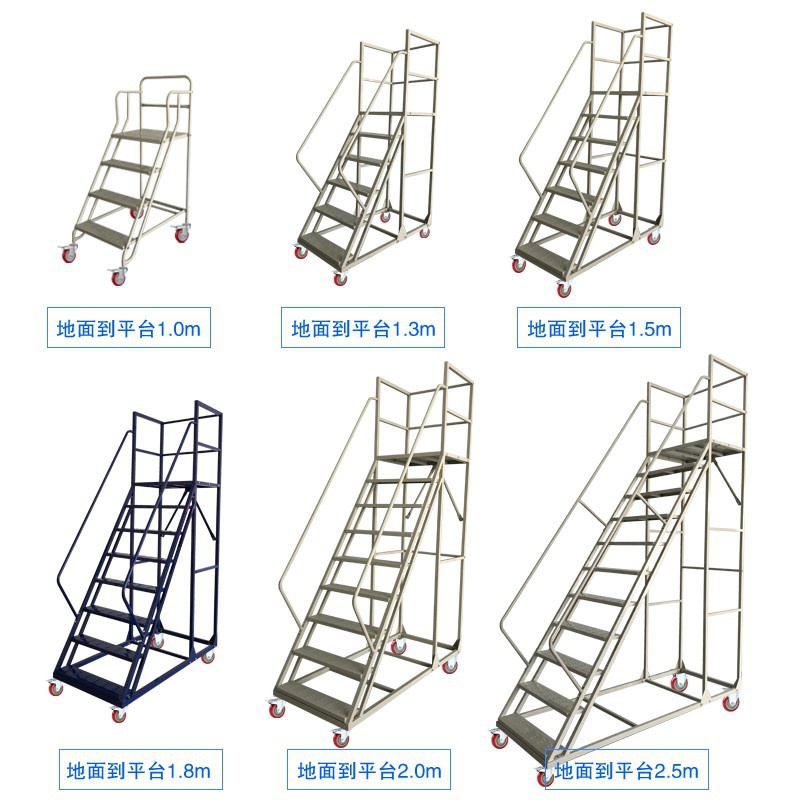 地面到平台1.0m

地面到平台1.3m

地面到平台1.5m

地面到平台1.8m

地面到平台2.0m

地面到平台2.5m