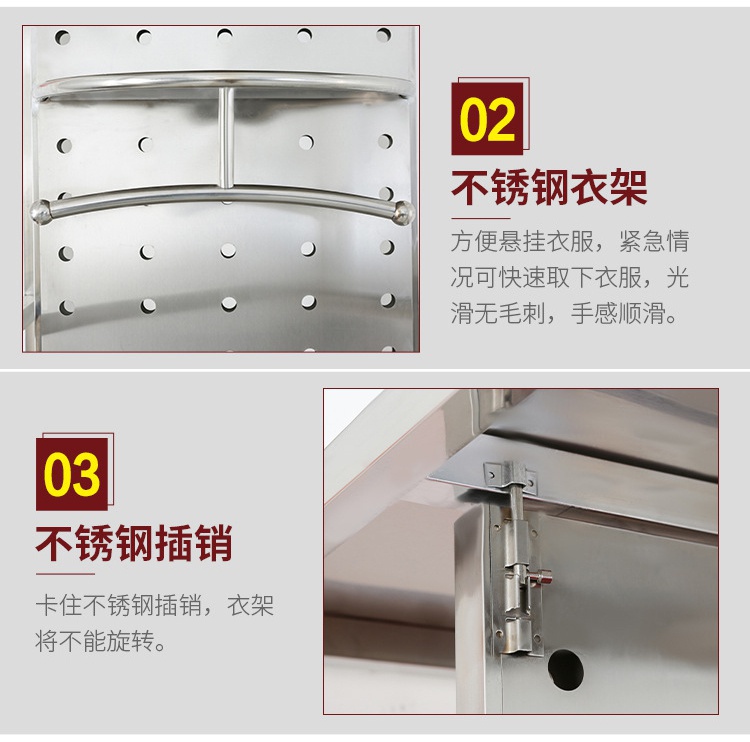 02

不锈钢衣架

方便悬挂衣服，紧急情况可快速取下衣服，光滑无毛刺，手感顺滑。

03

不锈钢插销

卡住不锈钢插销，衣架将不能旋转。